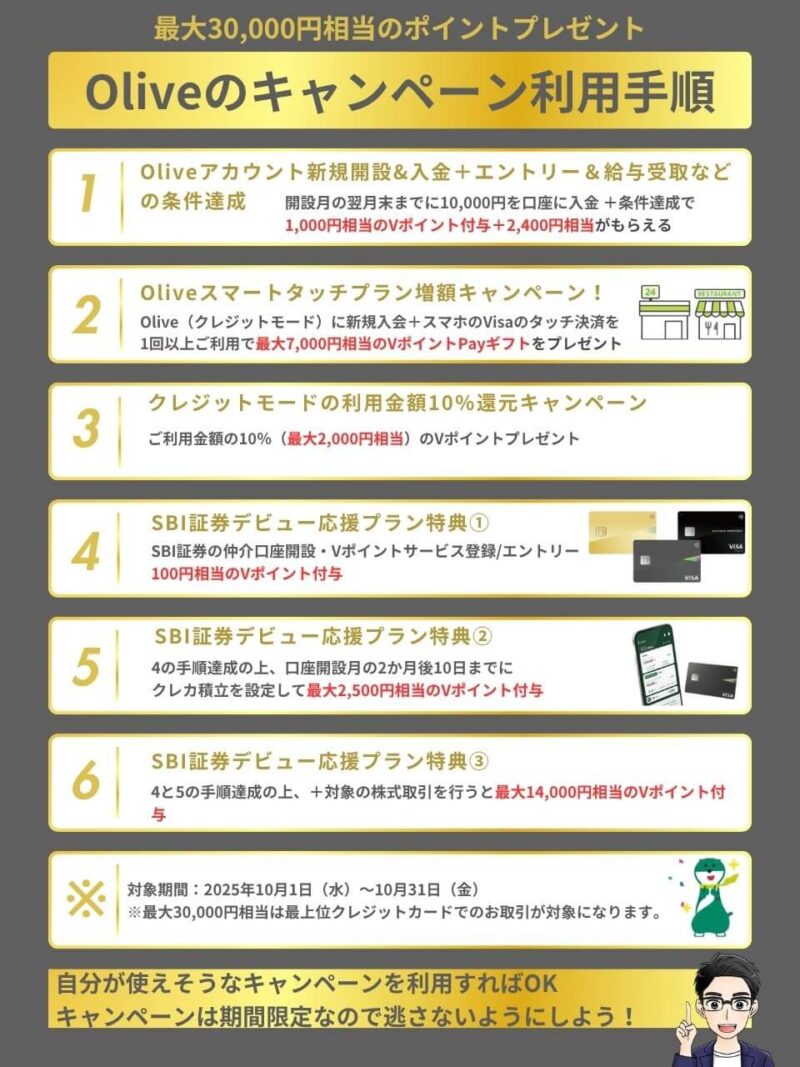 最大30,000円相当のポイントプレゼント

Oliveのキャンペーン利用手順

1
Oliveアカウント新規開設&入金＋エントリー＆給与受取などの条件達成
開設月の翌月末までに10,000円を口座に入金 ＋条件達成で1,000円相当のVポイント付与＋2,400円相当がもらえる

2
Oliveスマートタッチプラン増額キャンペーン！
Olive（クレジットモード）に新規入会＋スマホのVisaのタッチ決済を1回以上ご利用で最大7,000円相当のVポイントPayギフトをプレゼント

24
RESTAURANT

3
クレジットモードの利用金額10%還元キャンペーン
ご利用金額の10%（最大2,000円相当）のVポイントプレゼント

4
SBI証券デビュー応援プラン特典①
SBI証券の仲介口座開設・Vポイントサービス登録/エントリー
100円相当のVポイント付与

VISA
VISA

5
SBI証券デビュー応援プラン特典②
4の手順達成の上、口座開設月の2か月後10日までにクレカ積立を設定して最大2,500円相当のVポイント付与

6
SBI証券デビュー応援プラン特典③
4と5の手順達成の上、＋対象の株式取引を行うと最大14,000円相当のVポイント付与

※
対象期間：2025年10月1日（水）～10月31日（金）
※最大30,000円相当は最上位クレジットカードでのお取引が対象になります。

自分が使えそうなキャンペーンを利用すればOK
キャンペーンは期間限定なので逃さないようにしよう！