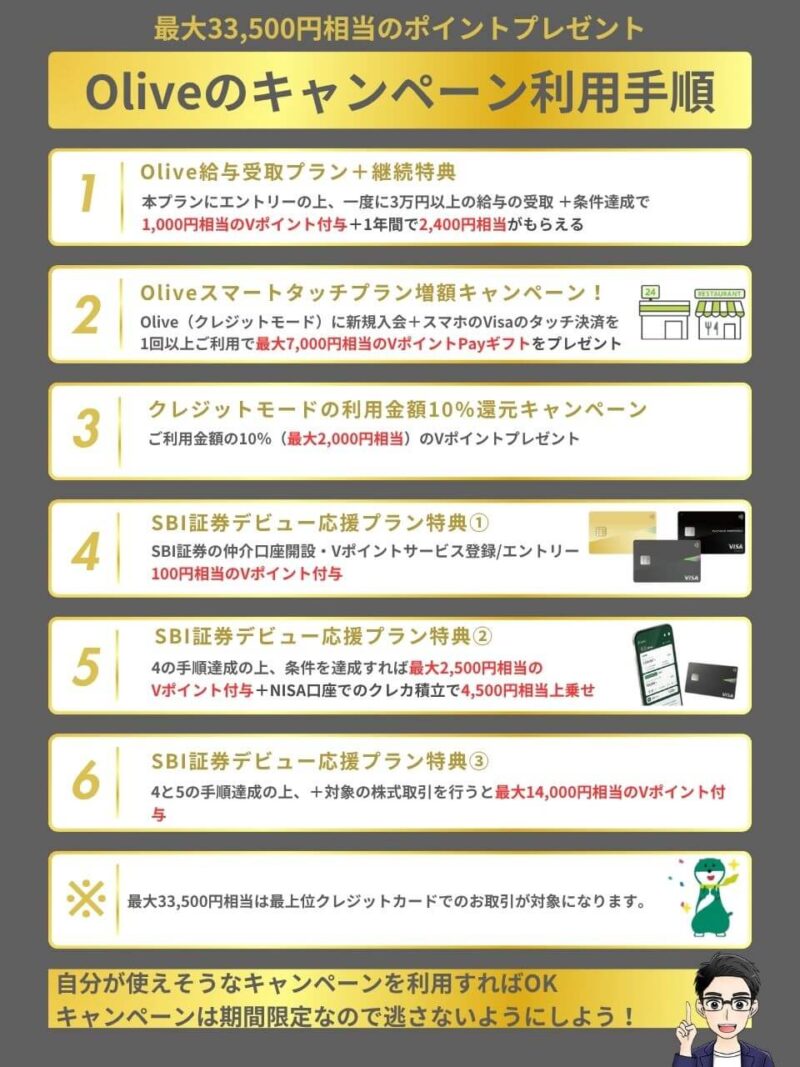 最大33,500円相当のポイントプレゼント

Oliveのキャンペーン利用手順

1
Olive給与受取プラン＋継続特典
本プランにエントリーの上、一度に3万円以上の給与の受取 ＋条件達成で1,000円相当のVポイント付与＋1年間で2,400円相当がもらえる

2
Oliveスマートタッチプラン増額キャンペーン！
Olive（クレジットモード）に新規入会＋スマホのVisaのタッチ決済を1回以上ご利用で最大7,000円相当のVポイントPayギフトをプレゼント

24
RESTAURANT

3
クレジットモードの利用金額10%還元キャンペーン
ご利用金額の10%（最大2,000円相当）のVポイントプレゼント

4
SBI証券デビュー応援プラン特典①
SBI証券の仲介口座開設・Vポイントサービス登録/エントリー
100円相当のVポイント付与

VISA
VISA

5
SBI証券デビュー応援プラン特典②
4の手順達成の上、条件を達成すれば最大2,500円相当のVポイント付与＋NISA口座でのクレカ積立で4,500円相当上乗せ

6
SBI証券デビュー応援プラン特典③
4と5の手順達成の上、＋対象の株式取引を行うと最大14,000円相当のVポイント付与

※
最大33,500円相当は最上位クレジットカードでのお取引が対象になります。

自分が使えそうなキャンペーンを利用すればOK
キャンペーンは期間限定なので逃さないようにしよう！