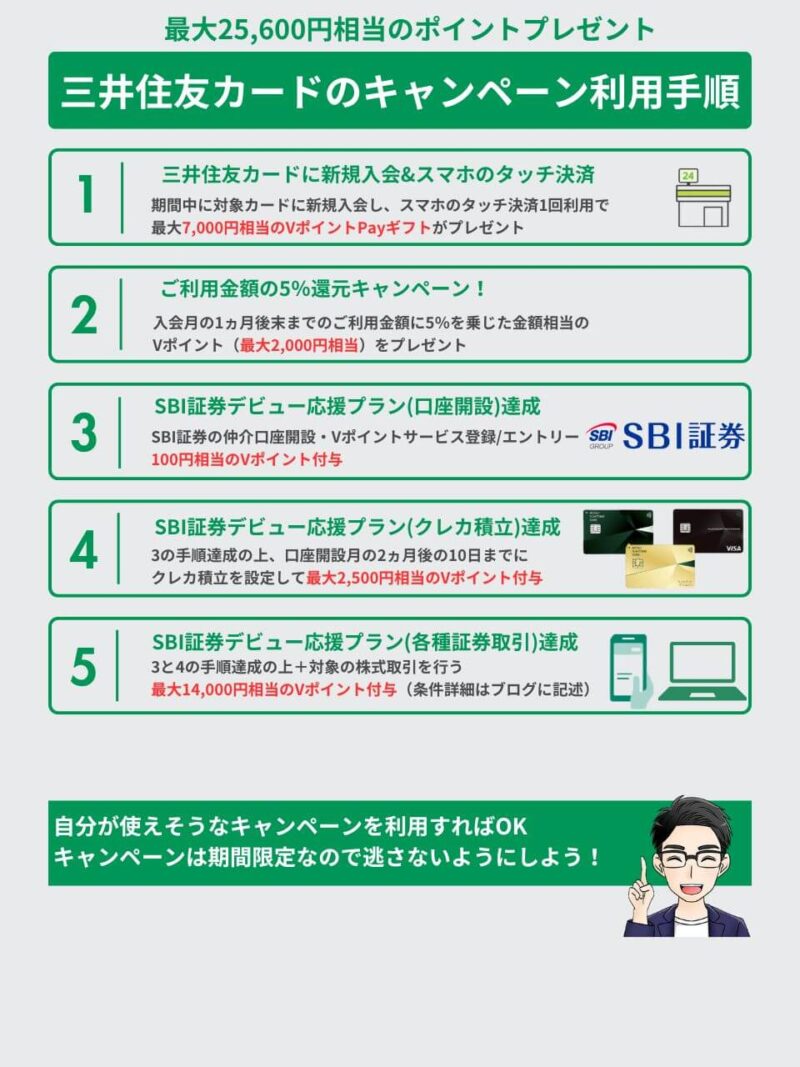 最大25,600円相当のポイントプレゼント

三井住友カードのキャンペーン利用手順

1
三井住友カードに新規入会&スマホのタッチ決済
期間中に対象カードに新規入会し、スマホのタッチ決済1回利用で最大7,000円相当のVポイントPayギフトがプレゼント

24

2
ご利用金額の5%還元キャンペーン！
入会月の1ヵ月後末までのご利用金額に5%を乗じた金額相当のVポイント（最大2,000円相当）をプレゼント

3
SBI証券デビュー応援プラン(口座開設)達成
SBI証券の仲介口座開設・Vポイントサービス登録/エントリー
100円相当のVポイント付与

SBI GROUP SBI証券

4
SBI証券デビュー応援プラン(クレカ積立)達成
3の手順達成の上、口座開設月の2ヵ月後の10日までにクレカ積立を設定して最大2,500円相当のVポイント付与

VISA

5
SBI証券デビュー応援プラン(各種証券取引)達成
3と4の手順達成の上＋対象の株式取引を行う
最大14,000円相当のVポイント付与（条件詳細はブログに記述）

自分が使えそうなキャンペーンを利用すればOK
キャンペーンは期間限定なので逃さないようにしよう！