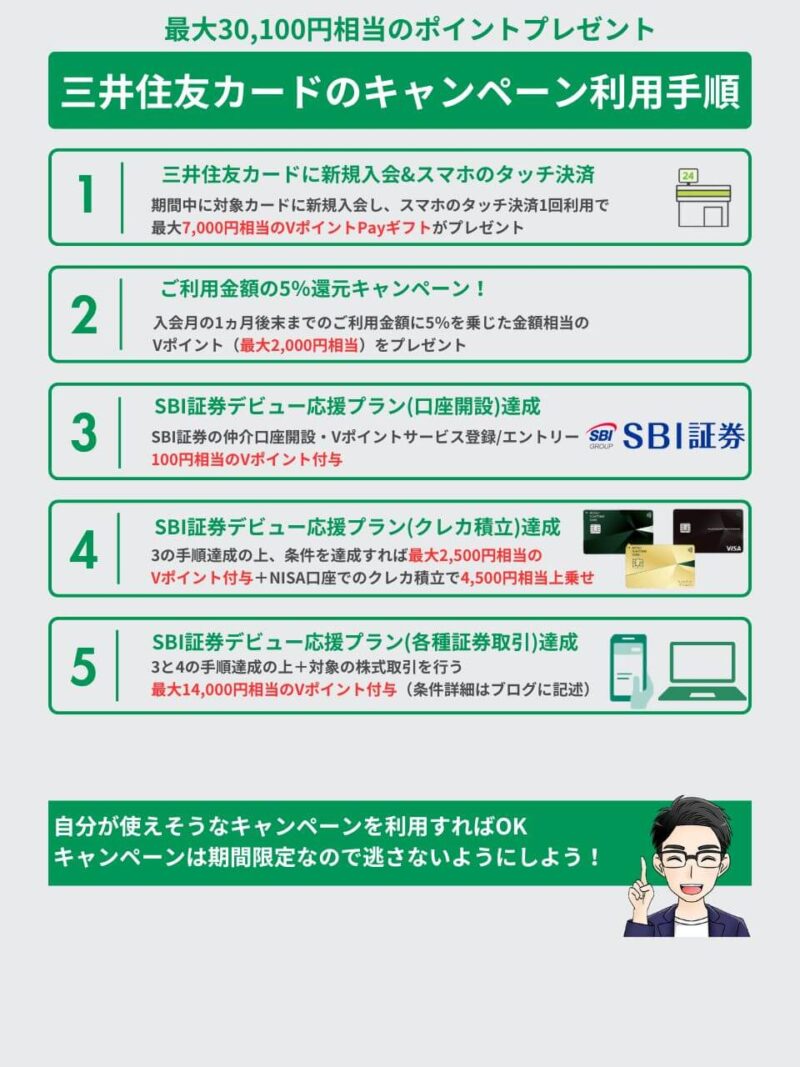 最大30,100円相当のポイントプレゼント

三井住友カードのキャンペーン利用手順

1

三井住友カードに新規入会&スマホのタッチ決済

期間中に対象カードに新規入会し、スマホのタッチ決済1回利用で最大7,000円相当のVポイントPayギフトがプレゼント

24

2

ご利用金額の5%還元キャンペーン！

入会月の1ヵ月後末までのご利用金額に5%を乗じた金額相当のVポイント（最大2,000円相当）をプレゼント

3

SBI証券デビュー応援プラン(口座開設)達成

SBI証券の仲介口座開設・Vポイントサービス登録/エントリー
100円相当のVポイント付与

SBI GROUP SBI証券

4

SBI証券デビュー応援プラン(クレカ積立)達成

3の手順達成の上、条件を達成すれば最大2,500円相当のVポイント付与＋NISA口座でのクレカ積立で4,500円相当上乗せ

VISA

5

SBI証券デビュー応援プラン(各種証券取引)達成

3と4の手順達成の上＋対象の株式取引を行う
最大14,000円相当のVポイント付与（条件詳細はブログに記述）

自分が使えそうなキャンペーンを利用すればOK
キャンペーンは期間限定なので逃さないようにしよう！